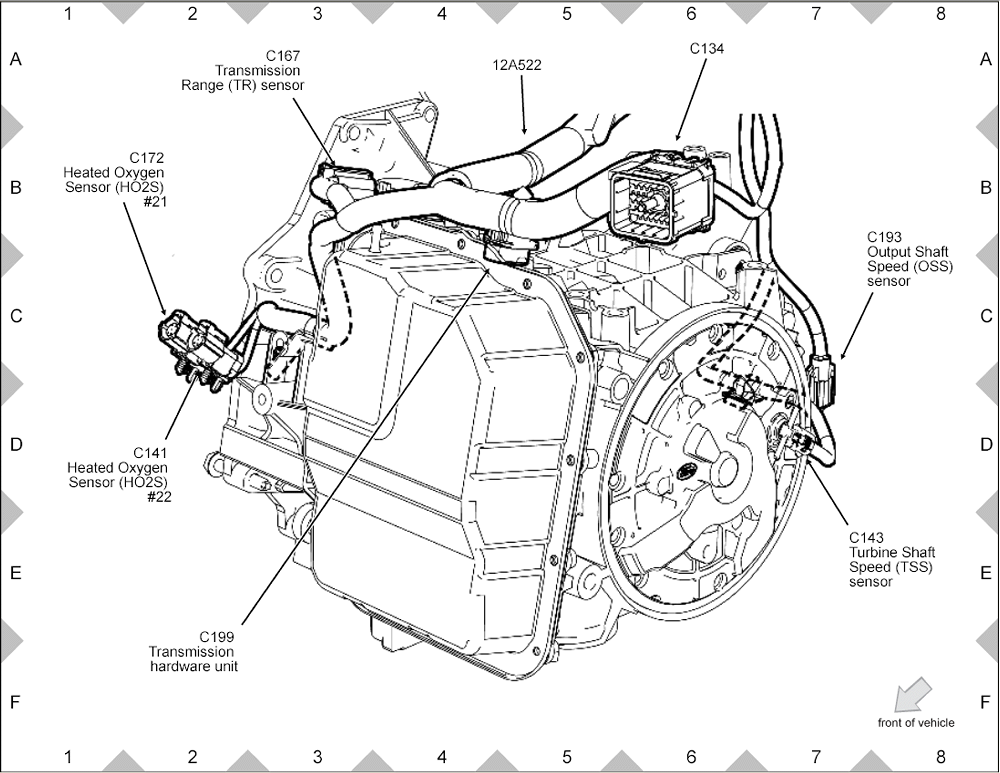 1 2 3 4 5 6 7 8

A
B
C
D
E
F

C167
Transmission
Range (TR) sensor

12A522

C134

C172
Heated Oxygen
Sensor (HO2S)
#21

C193
Output Shaft
Speed (OSS)
sensor

C141
Heated Oxygen
Sensor (HO2S)
#22

C143
Turbine Shaft
Speed (TSS)
sensor

C199
Transmission
hardware unit

front of vehicle

A
B
C
D
E
F

1 2 3 4 5 6 7 8